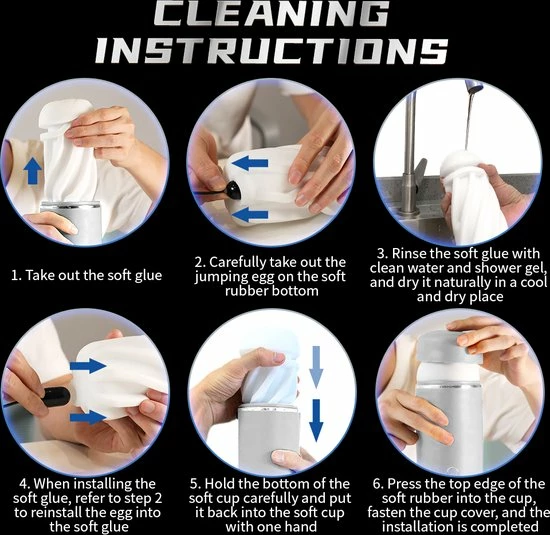 CLEANING INSTRUCTIONS

1. Take out the soft glue

2. Carefully take out the jumping egg on the soft rubber bottom

3. Rinse the soft glue with clean water and shower gel, and dry it naturally in a cool and dry place

4. When installing the soft glue, refer to step 2 to reinstall the egg into the soft glue

5. Hold the bottom of the soft cup carefully and put it back into the soft cup with one hand

6. Press the top edge of the soft rubber into the cup, fasten the cup cover, and the installation is completed