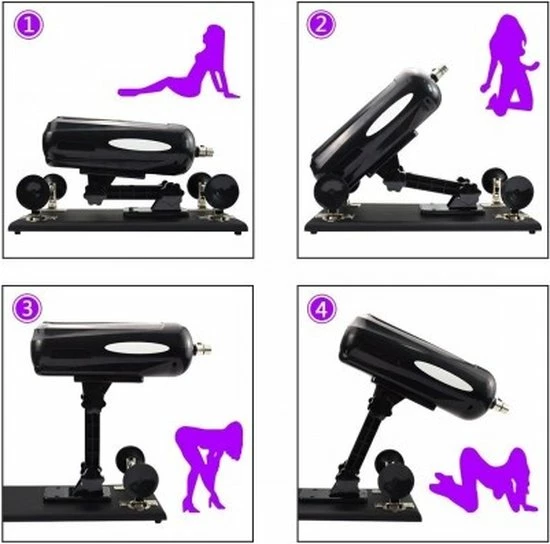 1

2

3

4